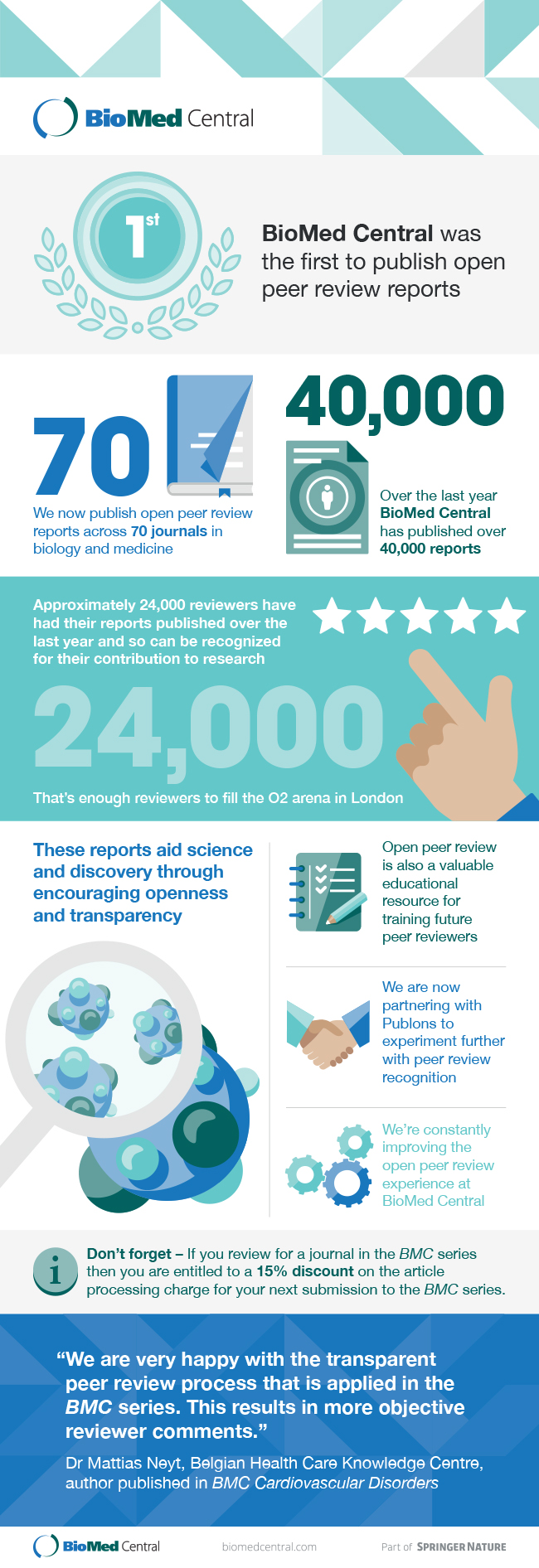 BioMed Central

1st

BioMed Central was the first to publish open peer review reports

70

We now publish open peer review reports across 70 journals in biology and medicine

40,000

Over the last year BioMed Central has published over 40,000 reports

Approximately 24,000 reviewers have had their reports published over the last year and so can be recognized for their contribution to research

24,000

That's enough reviewers to fill the O2 arena in London

These reports aid science and discovery through encouraging openness and transparency

Open peer review is also a valuable educational resource for training future peer reviewers

We are now partnering with Publons to experiment further with peer review recognition

We're constantly improving the open peer review experience at BioMed Central

i

Don't forget – If you review for a journal in the BMC series then you are entitled to a 15% discount on the article processing charge for your next submission to the BMC series.

"We are very happy with the transparent peer review process that is applied in the BMC series. This results in more objective reviewer comments."

Dr Mattias Neyt, Belgian Health Care Knowledge Centre, author published in BMC Cardiovascular Disorders

BioMed Central

biomedcentral.com

Part of SPRINGER NATURE